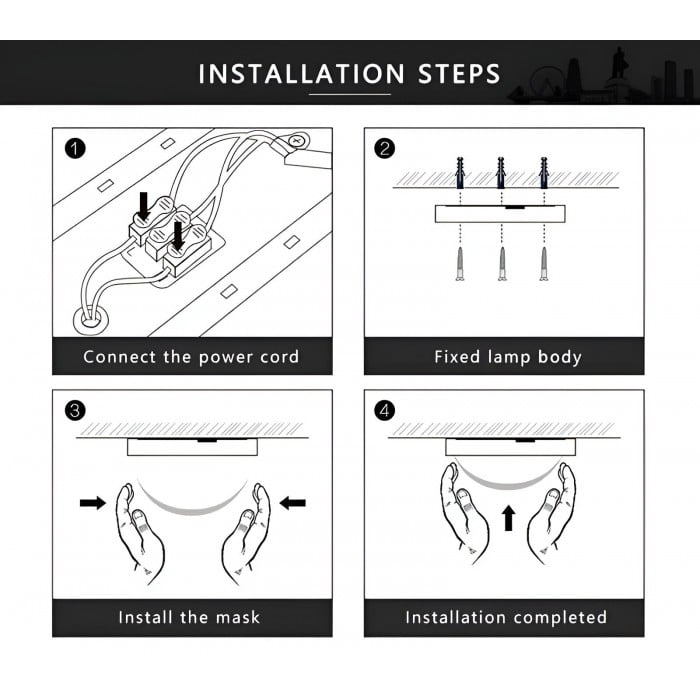 INSTALLATION STEPS

1

Connect the power cord

2

Fixed lamp body

3

Install the mask

4

Installation completed