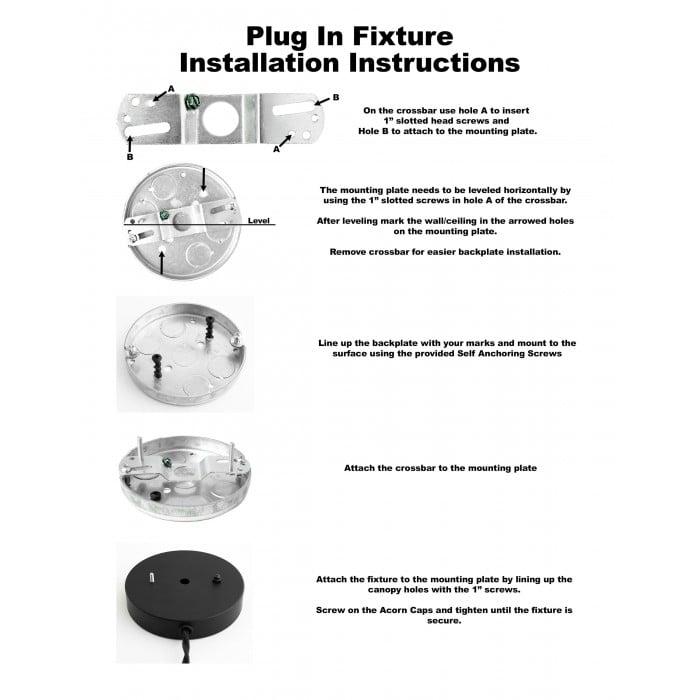 Plug In Fixture
Installation Instructions

A
B
B
A

On the crossbar use hole A to insert 1" slotted head screws and Hole B to attach to the mounting plate.

Level

The mounting plate needs to be leveled horizontally by using the 1" slotted screws in hole A of the crossbar.

After leveling mark the wall/ceiling in the arrowed holes on the mounting plate.

Remove crossbar for easier backplate installation.

Line up the backplate with your marks and mount to the surface using the provided Self Anchoring Screws

Attach the crossbar to the mounting plate

Attach the fixture to the mounting plate by lining up the canopy holes with the 1" screws.

Screw on the Acorn Caps and tighten until the fixture is secure.