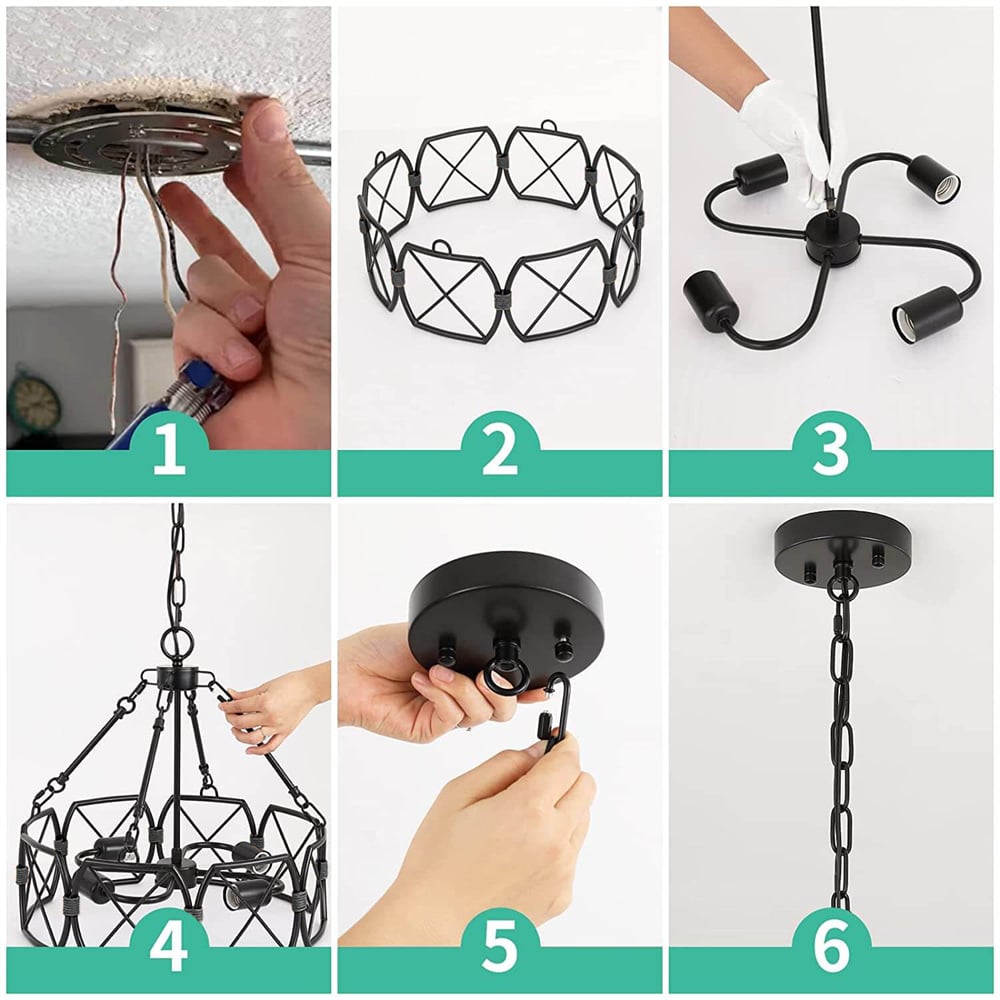 1

2

3

4

5

6